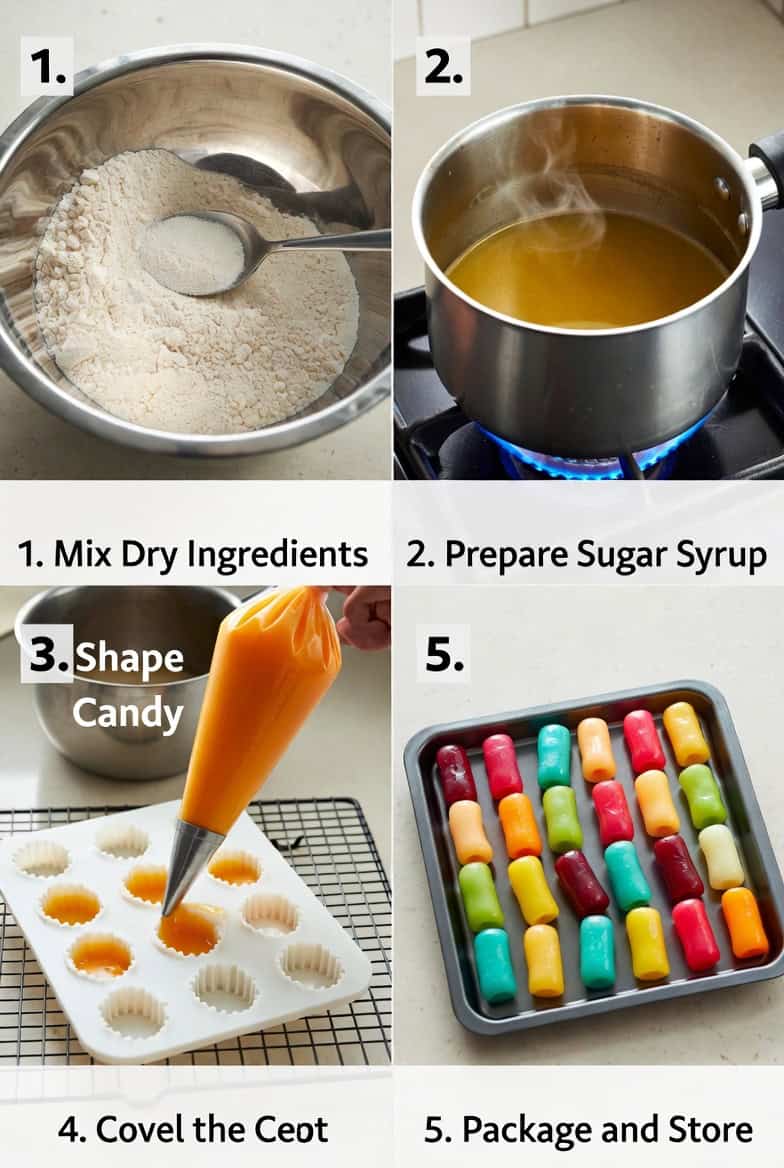 1.

2.

1. Mix Dry Ingredients

2. Prepare Sugar Syrup

3. Shape Candy

5.

4. Covel the Ceot

5. Package and Store