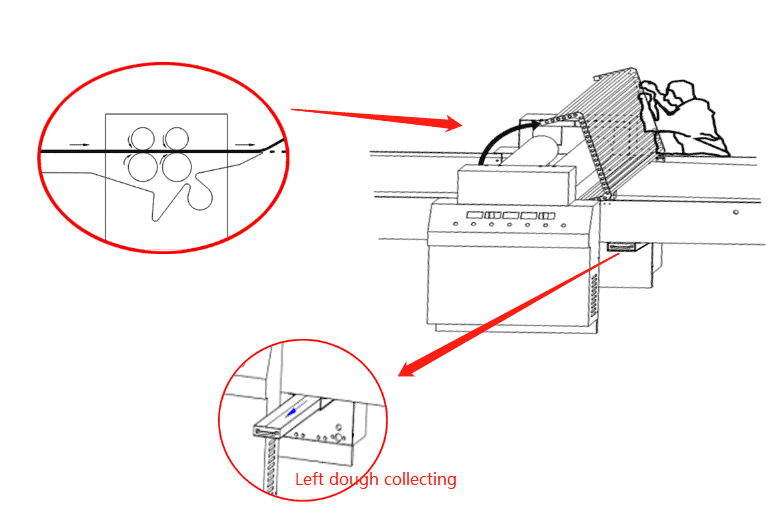 Left dough collecting